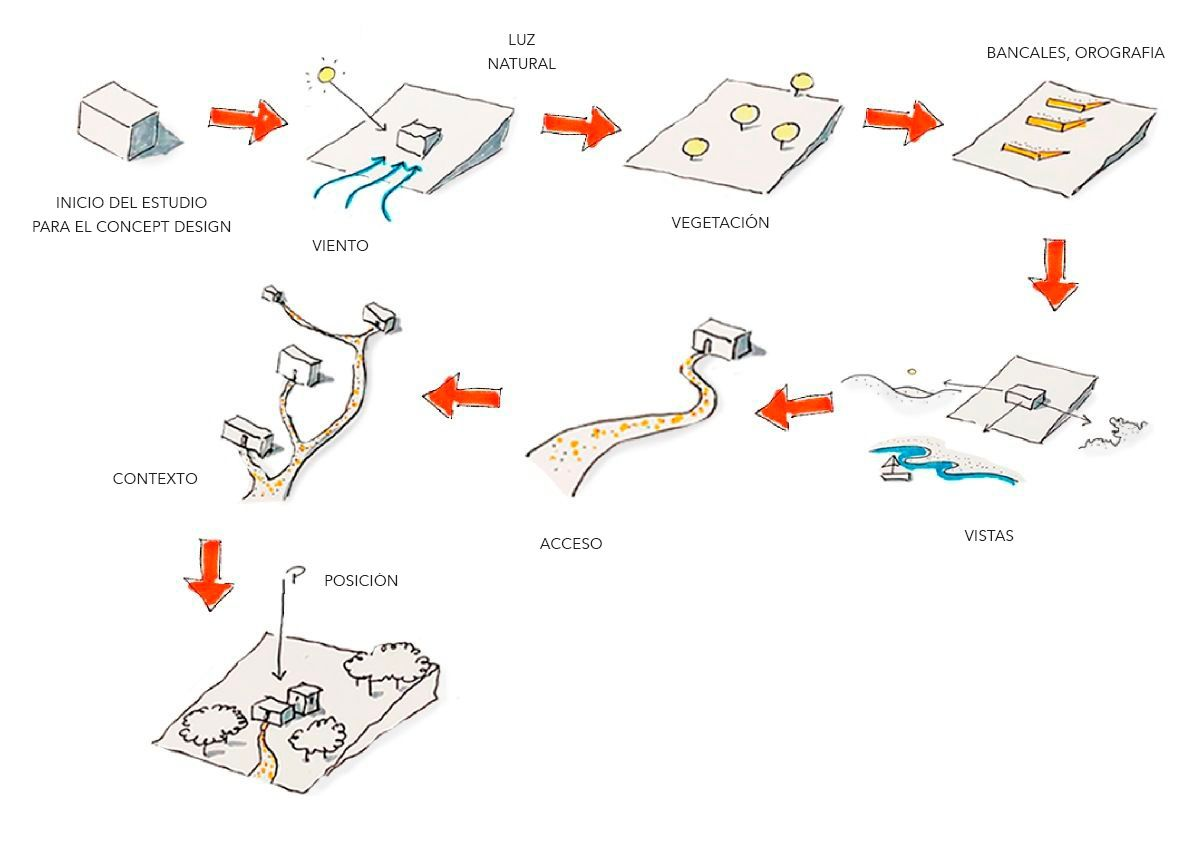 INICIO DEL ESTUDIO PARA EL CONCEPT DESIGN

LUZ NATURAL

VIENTO

VEGETACIÓN

BANCALES, OROGRAFIA

VISTAS

ACCESO

CONTEXTO

POSICIÓN